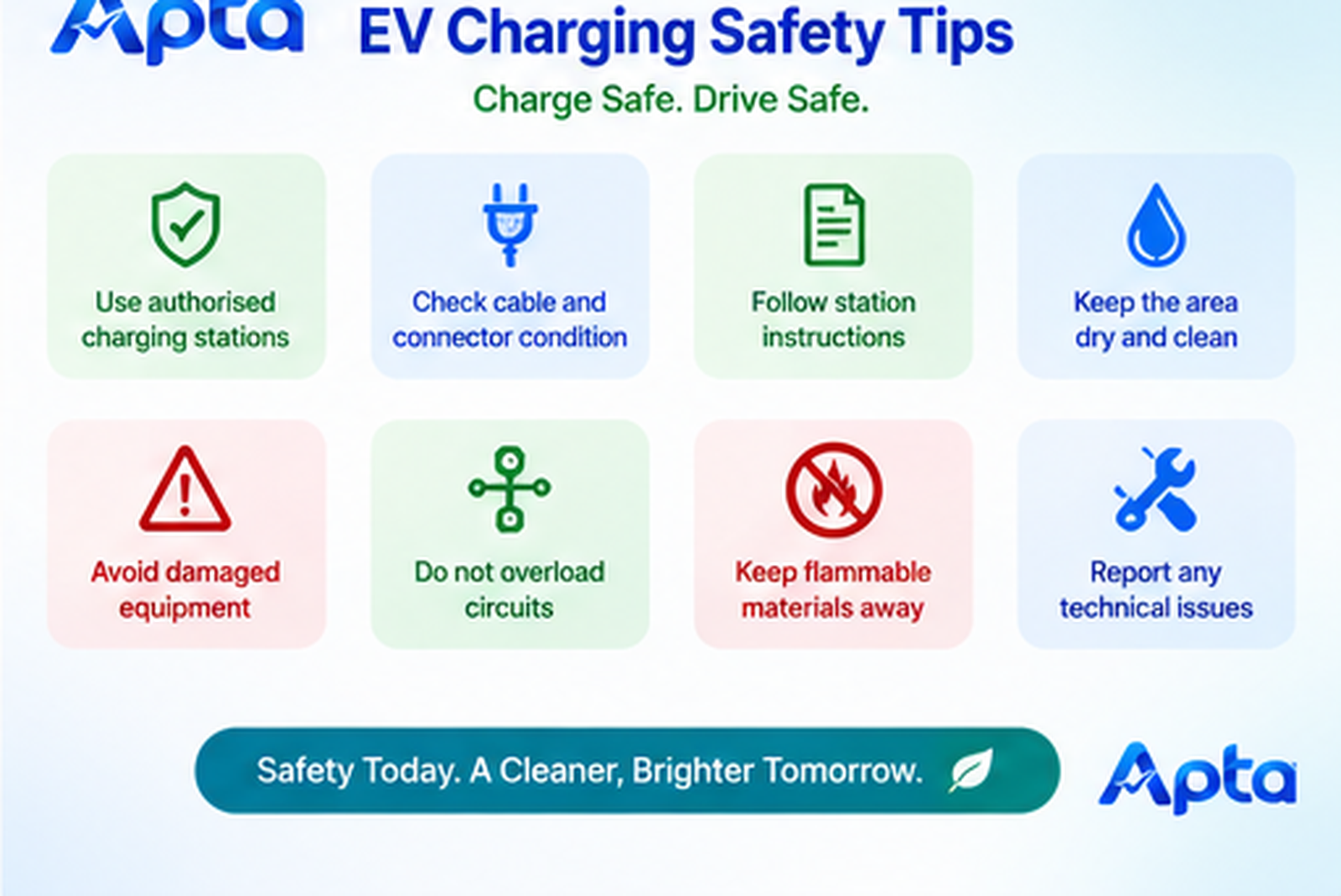 Apta

EV Charging Safety Tips

Charge Safe. Drive Safe.

Use authorised charging stations

Check cable and connector condition

Follow station instructions

Keep the area dry and clean

Avoid damaged equipment

Do not overload circuits

Keep flammable materials away

Report any technical issues

Safety Today. A Cleaner, Brighter Tomorrow.

Apta